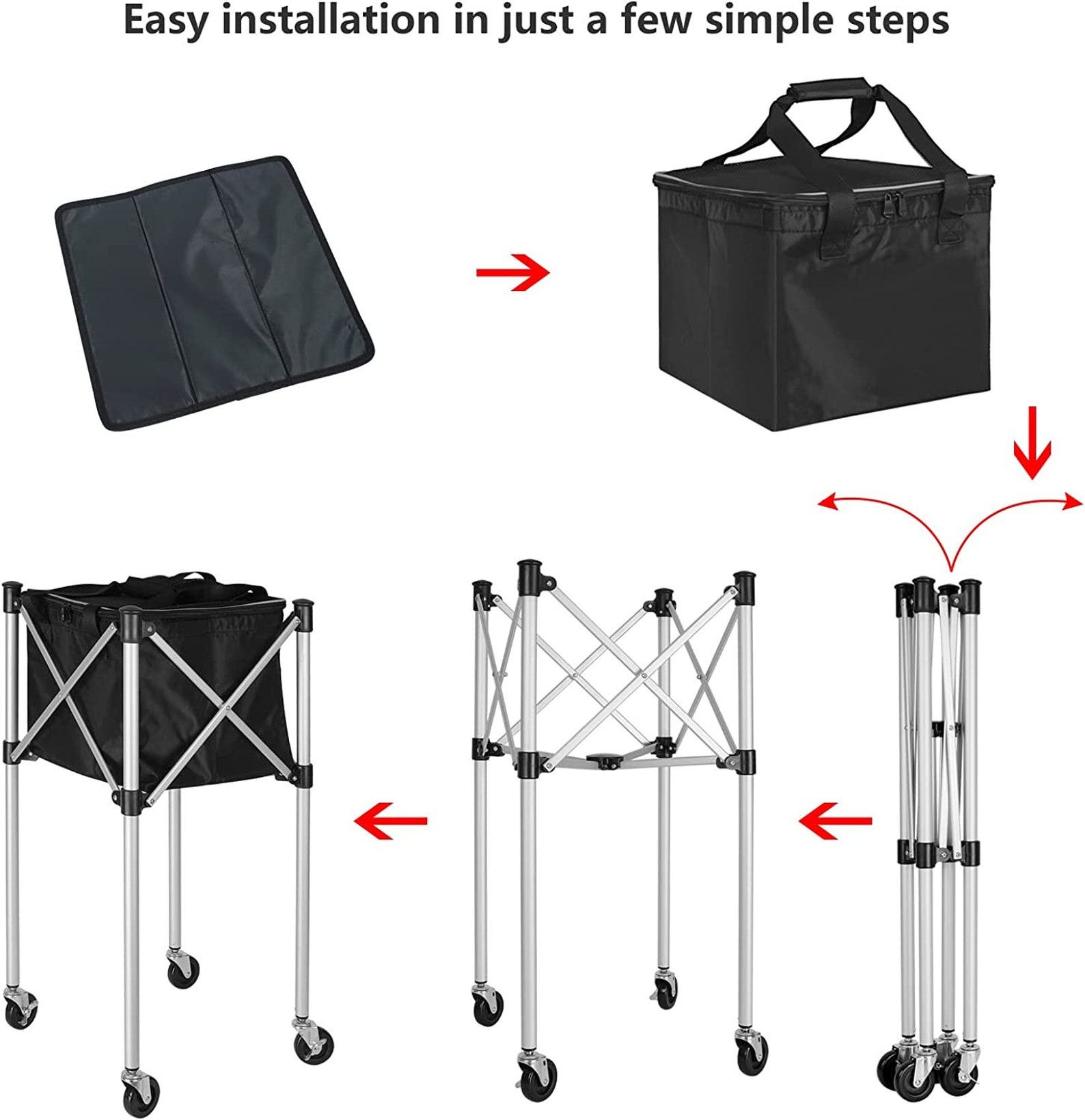 Easy installation in just a few simple steps