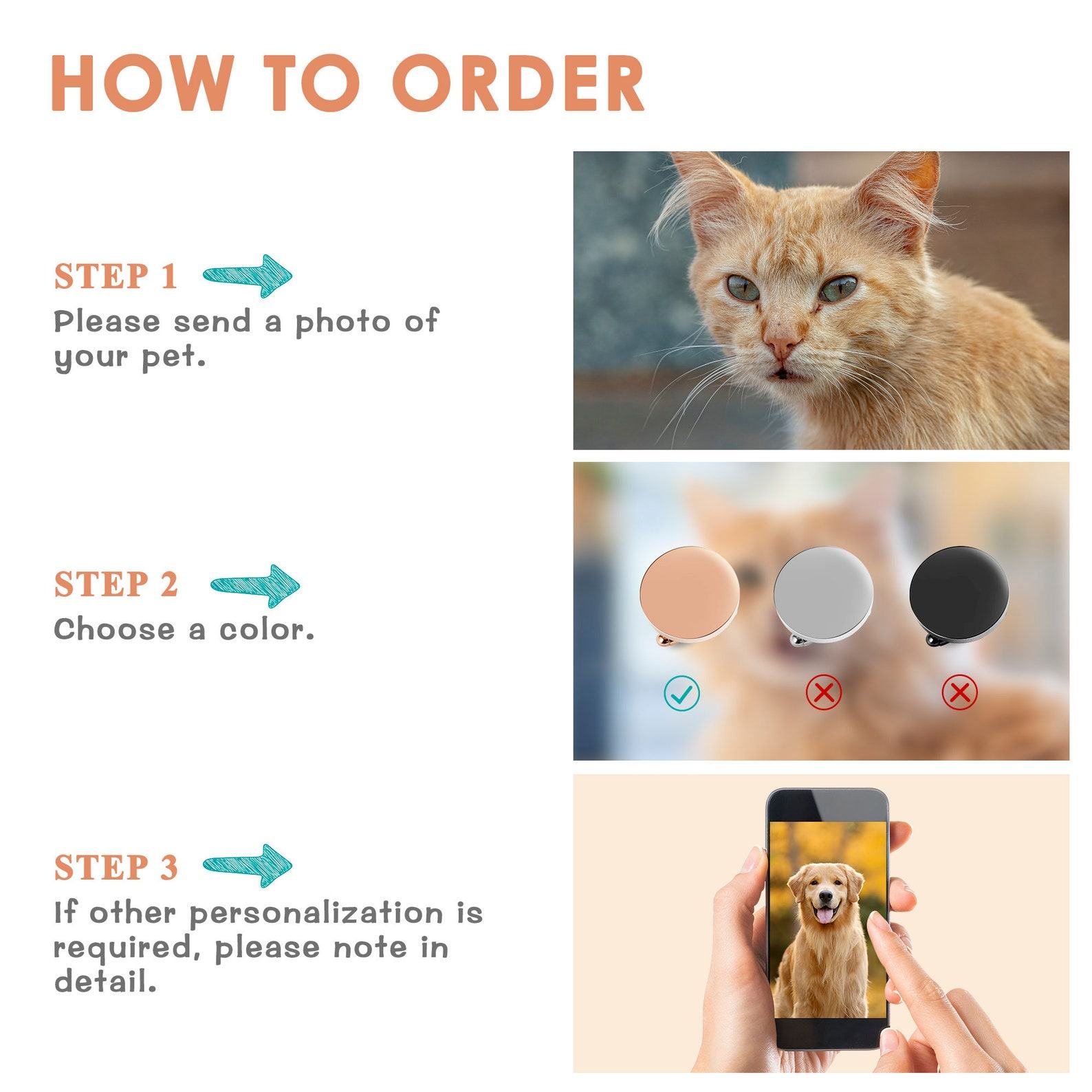 HOW TO ORDER

STEP 1
Please send a photo of your pet.

STEP 2
Choose a color.

STEP 3
If other personalization is required, please note in detail.