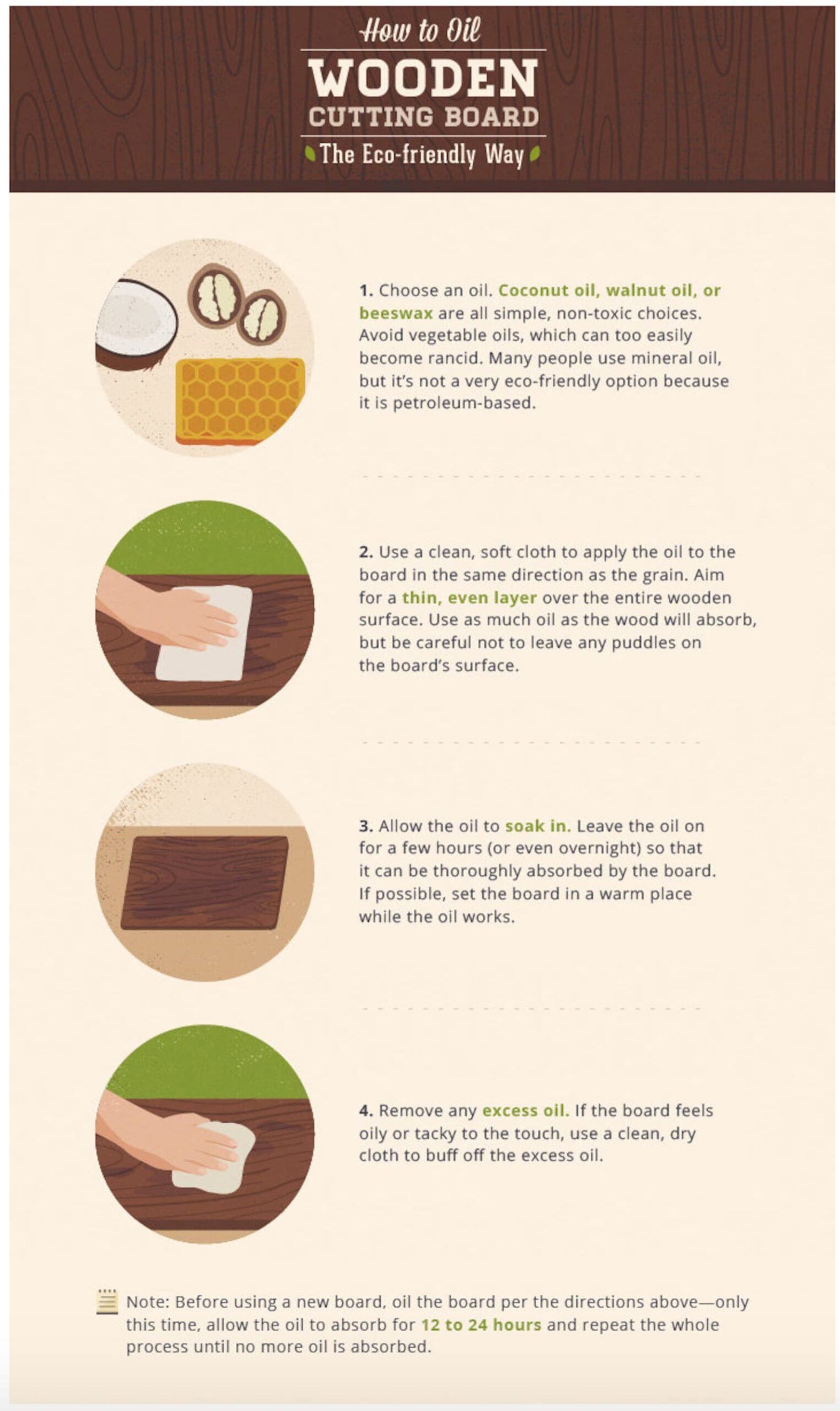 How to Oil
WOODEN
CUTTING BOARD
The Eco-friendly Way

1. Choose an oil. Coconut oil, walnut oil, or beeswax are all simple, non-toxic choices. Avoid vegetable oils, which can too easily become rancid. Many people use mineral oil, but it's not a very eco-friendly option because it is petroleum-based.

2. Use a clean, soft cloth to apply the oil to the board in the same direction as the grain. Aim for a thin, even layer over the entire wooden surface. Use as much oil as the wood will absorb, but be careful not to leave any puddles on the board's surface.

3. Allow the oil to soak in. Leave the oil on for a few hours (or even overnight) so that it can be thoroughly absorbed by the board. If possible, set the board in a warm place while the oil works.

4. Remove any excess oil. If the board feels oily or tacky to the touch, use a clean, dry cloth to buff off the excess oil.

Note: Before using a new board, oil the board per the directions above—only this time, allow the oil to absorb for 12 to 24 hours and repeat the whole process until no more oil is absorbed.