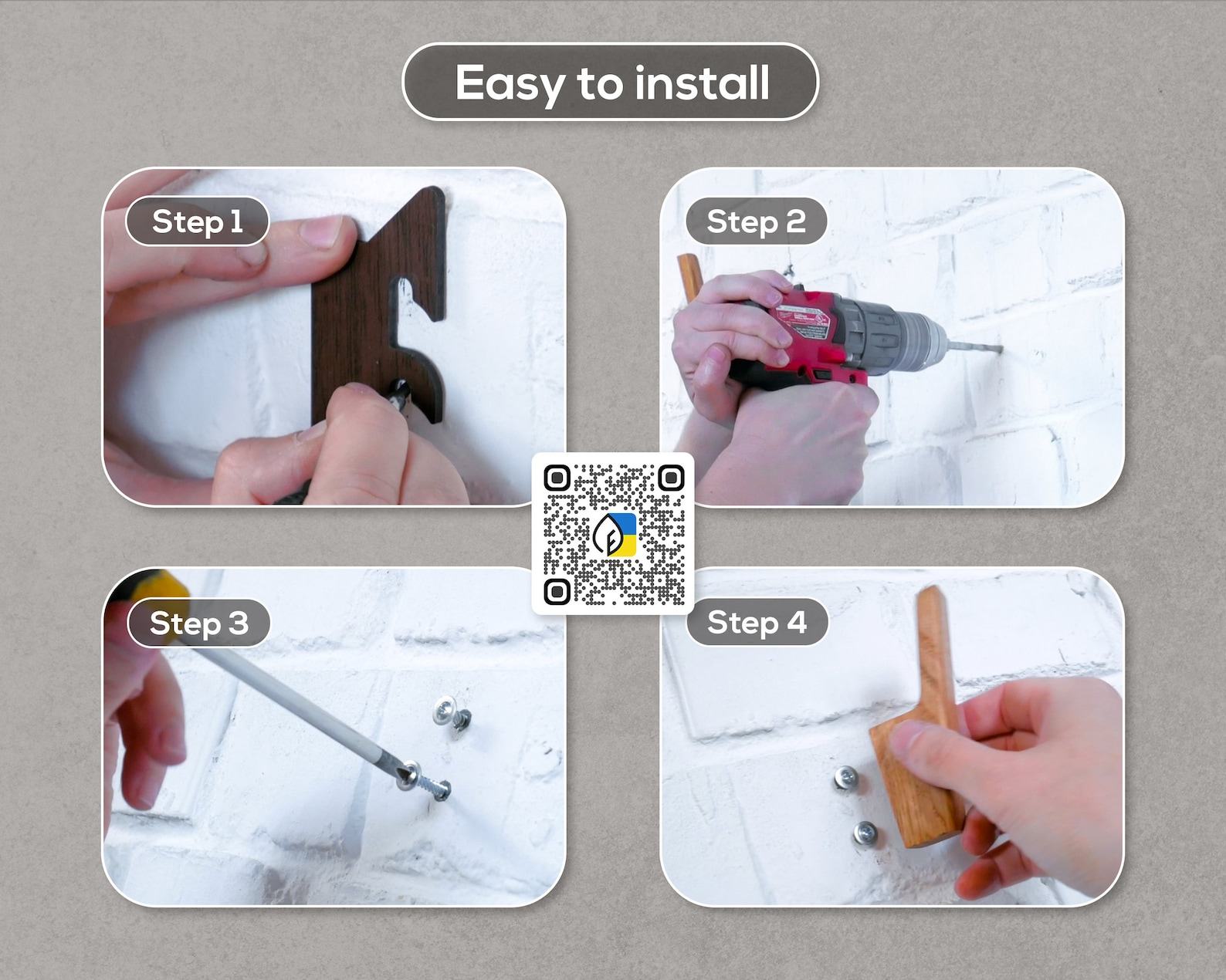 Easy to install

Step 1

Step 2

Step 3

Step 4